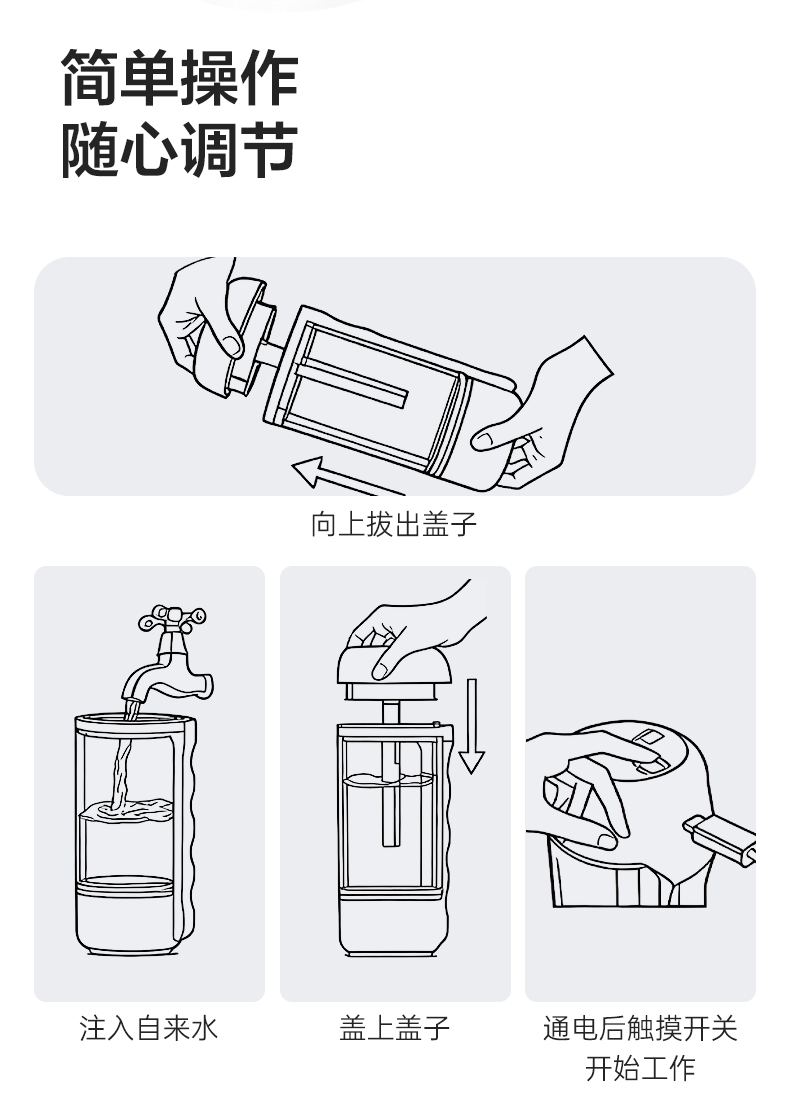 简单操作
随心调节

向上拔出盖子

注入自来水

盖上盖子

通电后触摸开关
开始工作