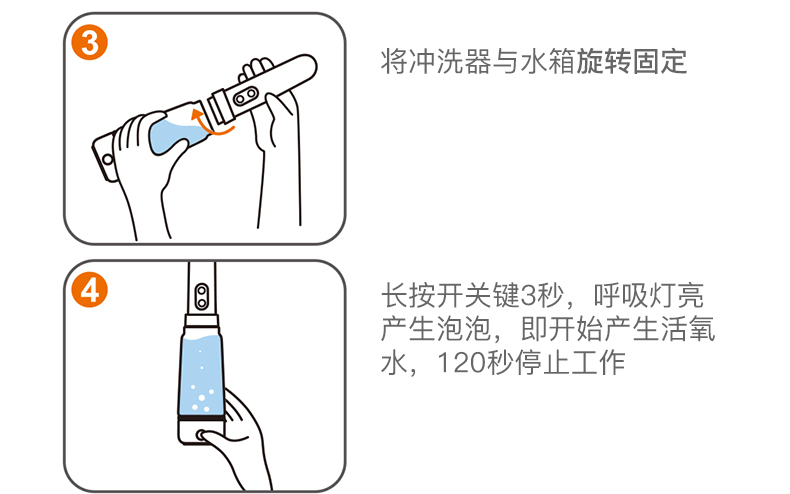 3

将冲洗器与水箱旋转固定

4

长按开关键3秒，呼吸灯亮产生泡泡，即开始产生活氧水，120秒停止工作