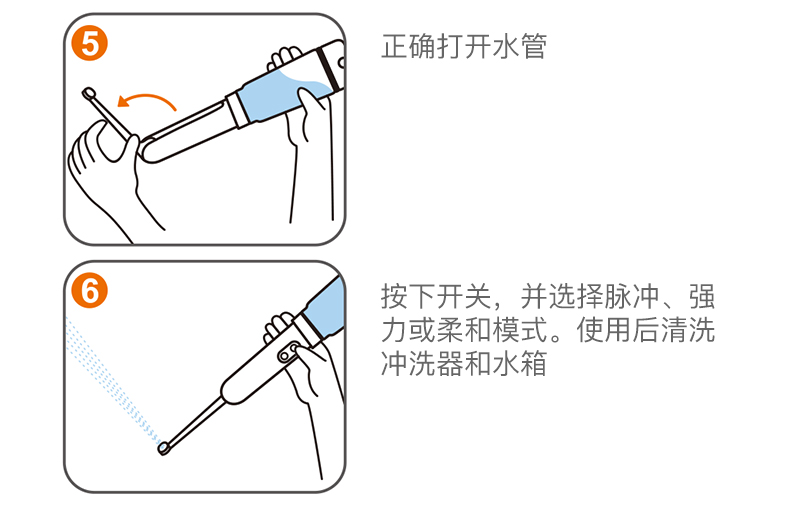 5

正确打开水管

6

按下开关，并选择脉冲、强力或柔和模式。使用后清洗冲洗器和水箱