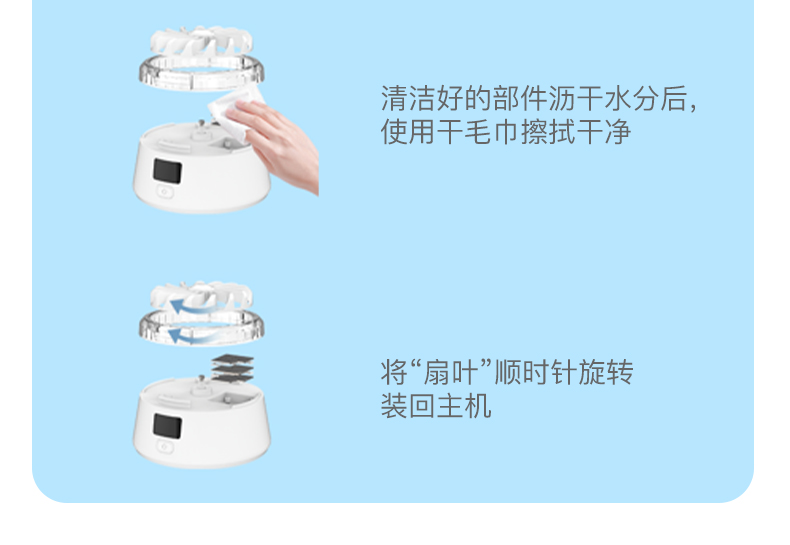 清洁好的部件沥干水分后，使用干毛巾擦拭干净

将“扇叶”顺时针旋转装回主机